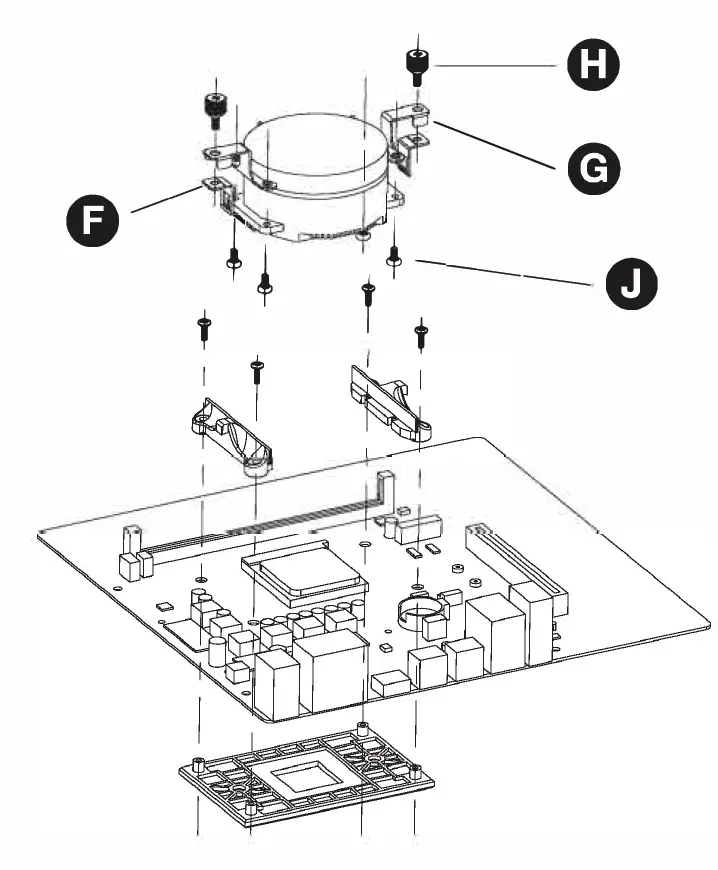 H

G

F

J