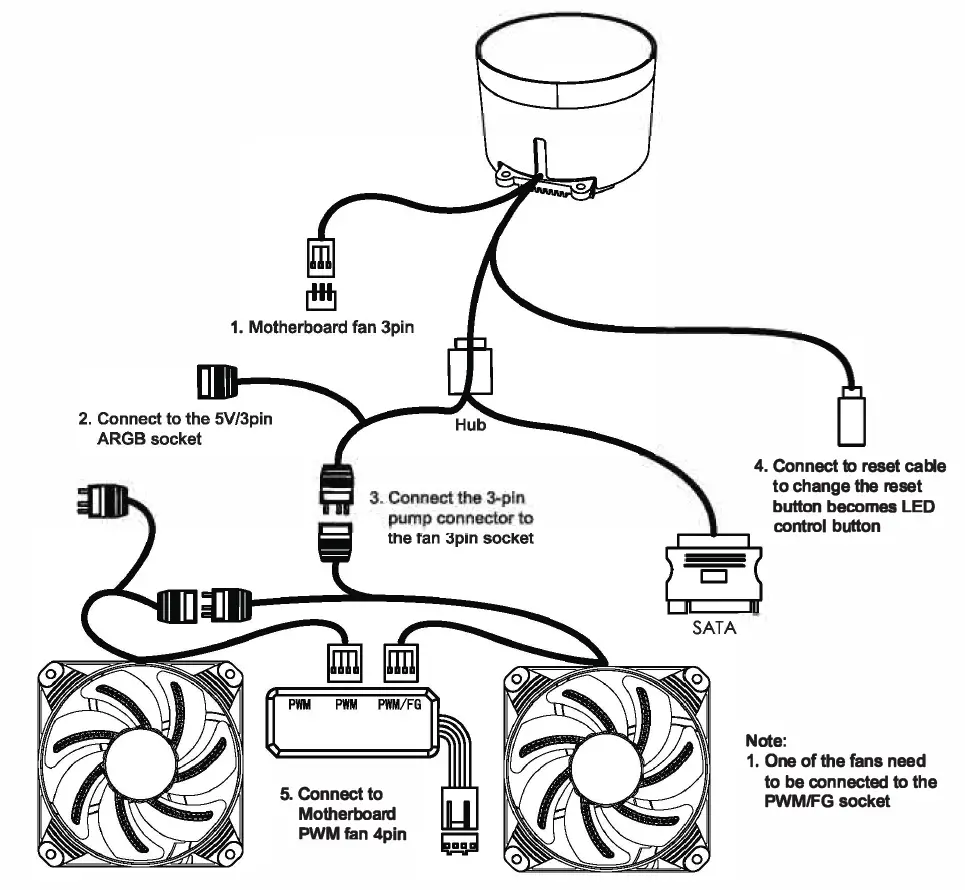 1. Motherboard fan 3pin

2. Connect to the 5V/3pin ARGB socket

Hub

3. Connect the 3-pin pump connector to the fan 3pin socket

4. Connect to reset cable to change the reset button becomes LED control button

SATA

PWM PWM PWM/FG

5. Connect to Motherboard PWM fan 4pin

Note:
1. One of the fans need to be connected to the PWM/FG socket