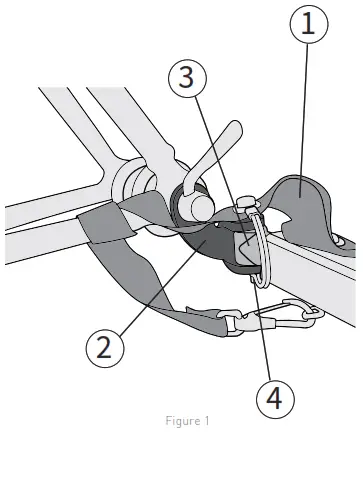 1
3
2
4
Figure 1