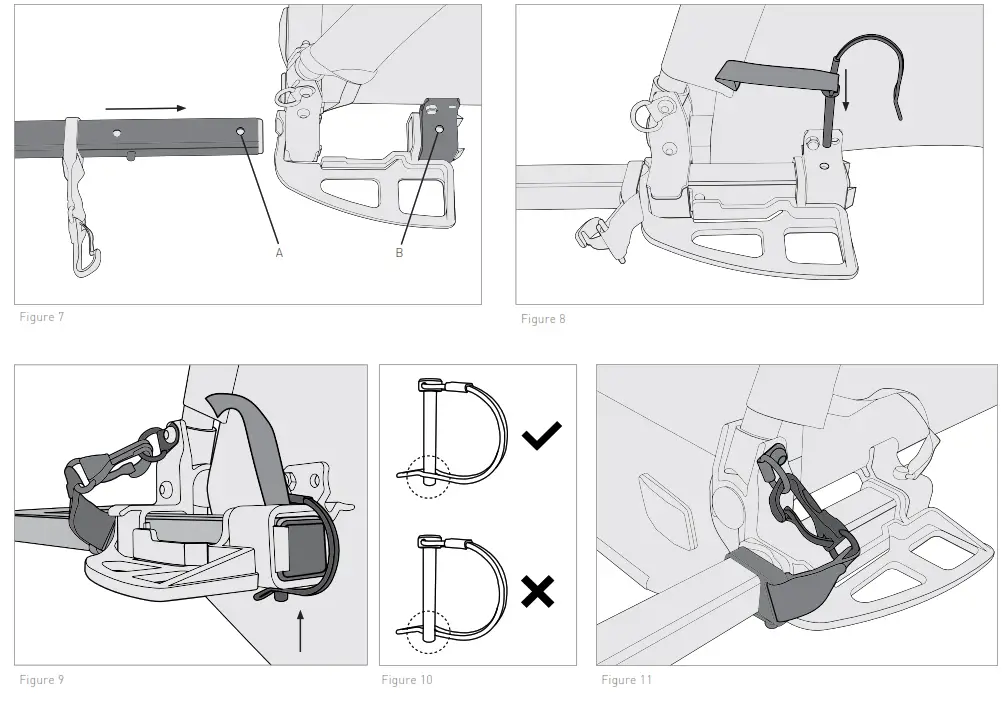 A

B

Figure 7

Figure 8

Figure 9

Figure 10

Figure 11