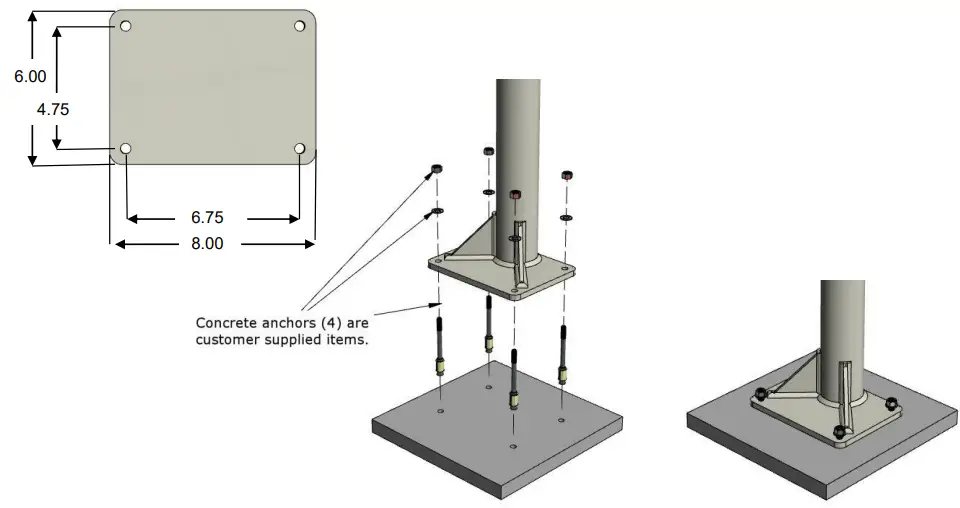 6.00

4.75

6.75

8.00

Concrete anchors (4) are customer supplied items.