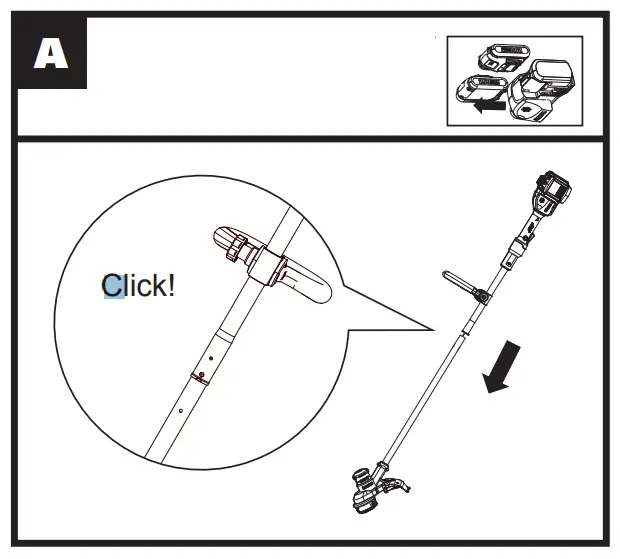 A

Click!