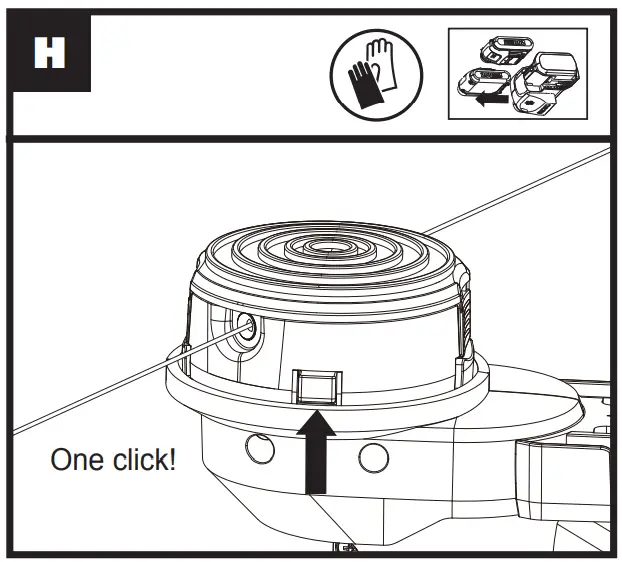 H

One click!