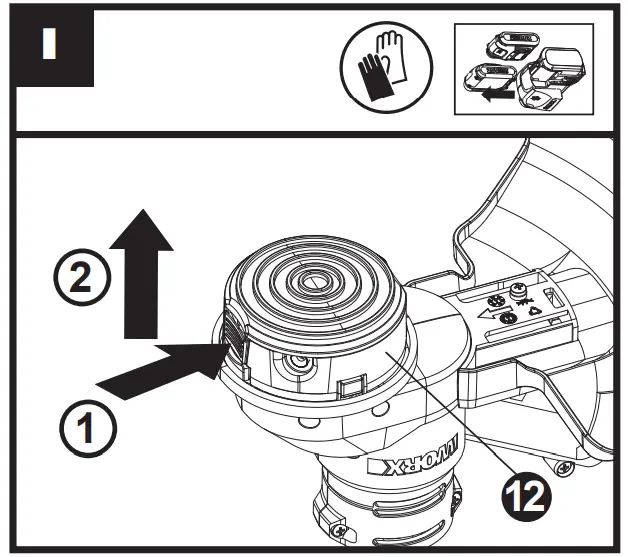 I

2

1

WORX

12