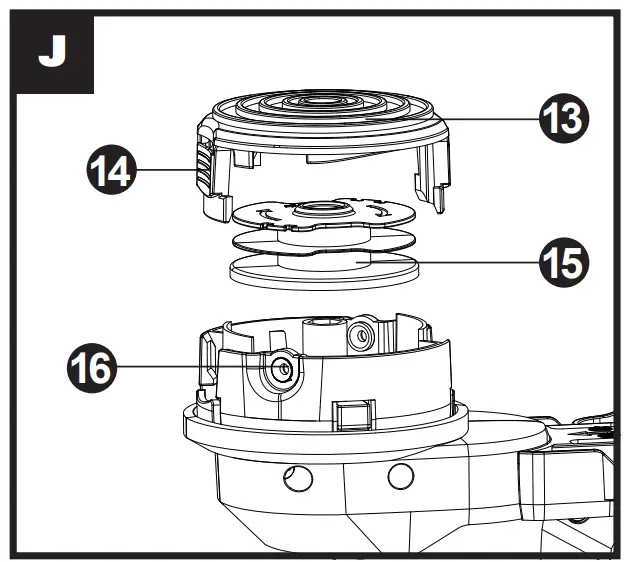 J

13

14

15

16