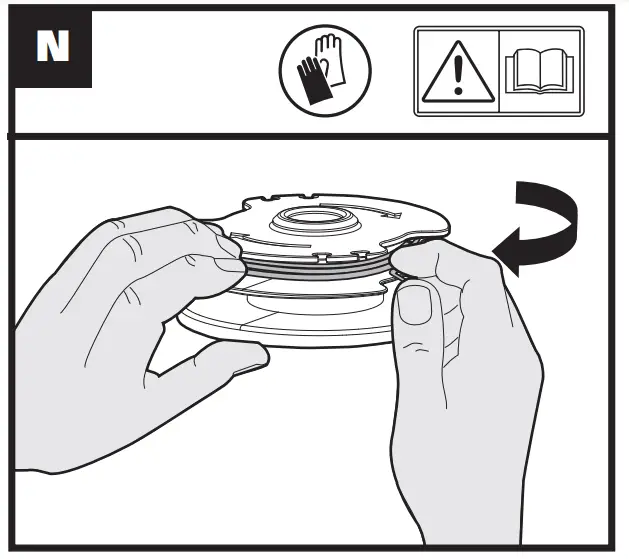 N