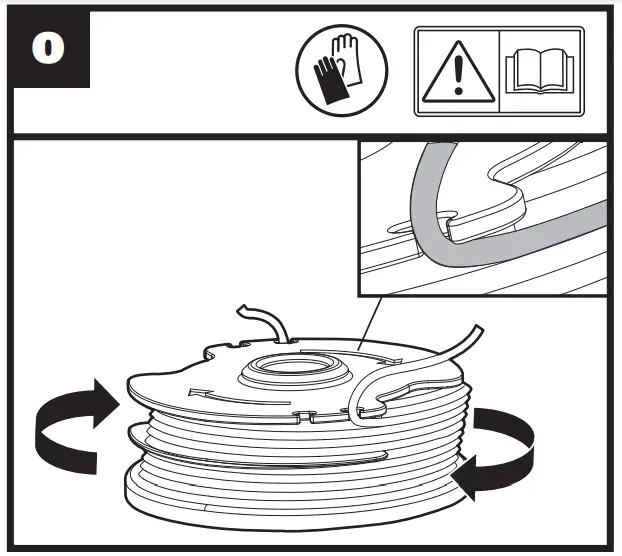 O