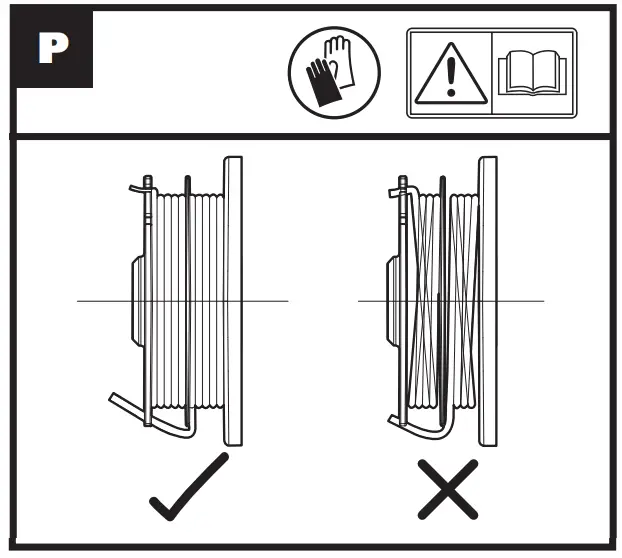 P