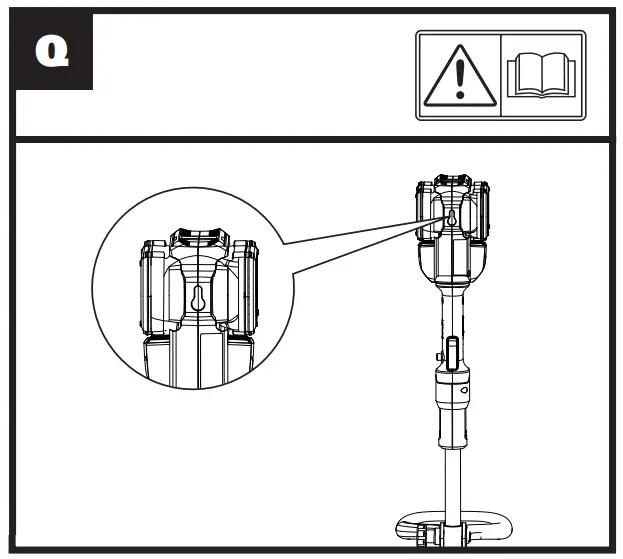 Q