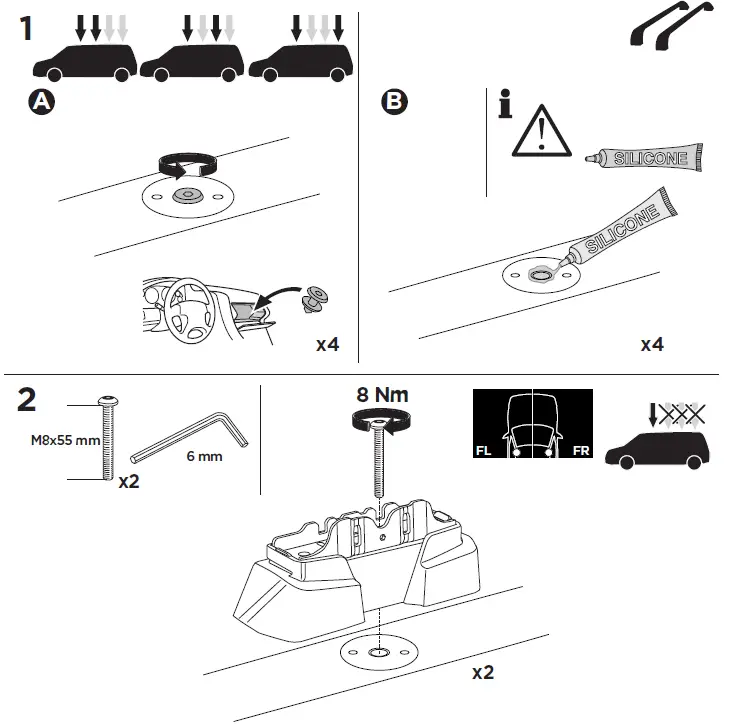 1

A

x4

B

i

SILICONE

SILICONE

x4

2

M8x55 mm

x2

6 mm

8 Nm

FL

FR

x2