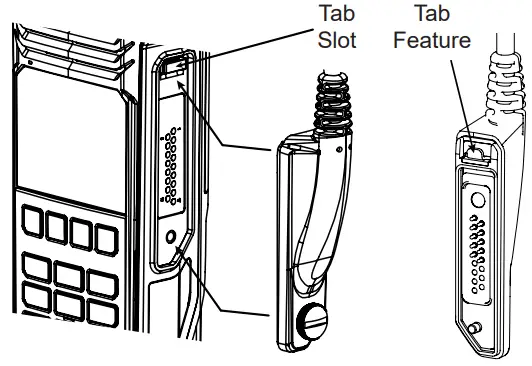 Tab Slot

Tab Feature