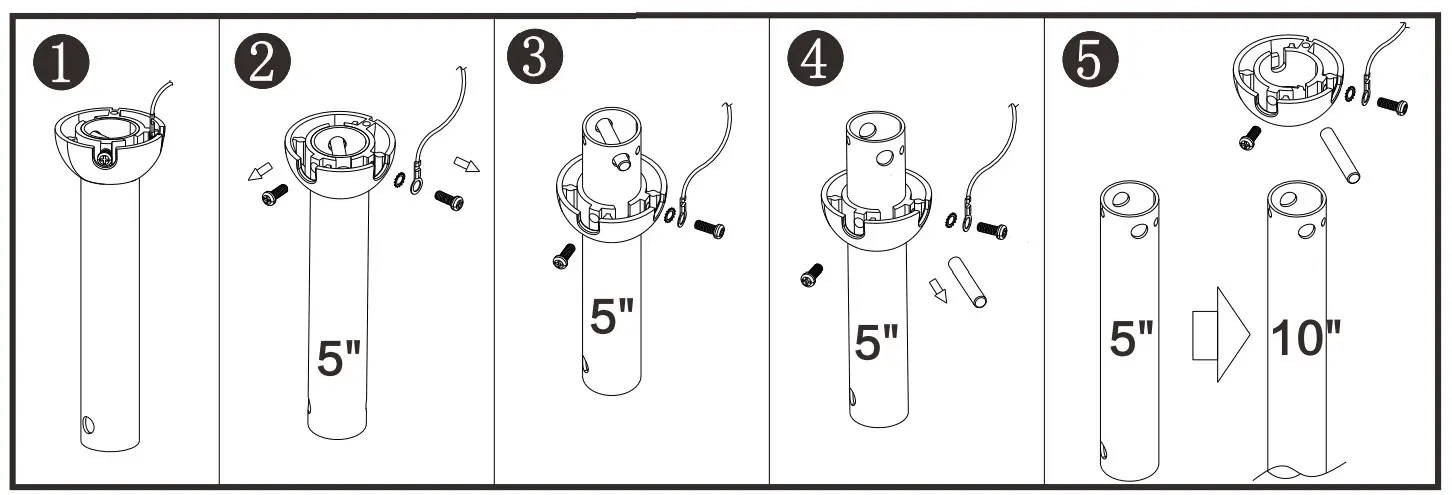 1

2

5"

3

5"

4

5"

5

5"

10"