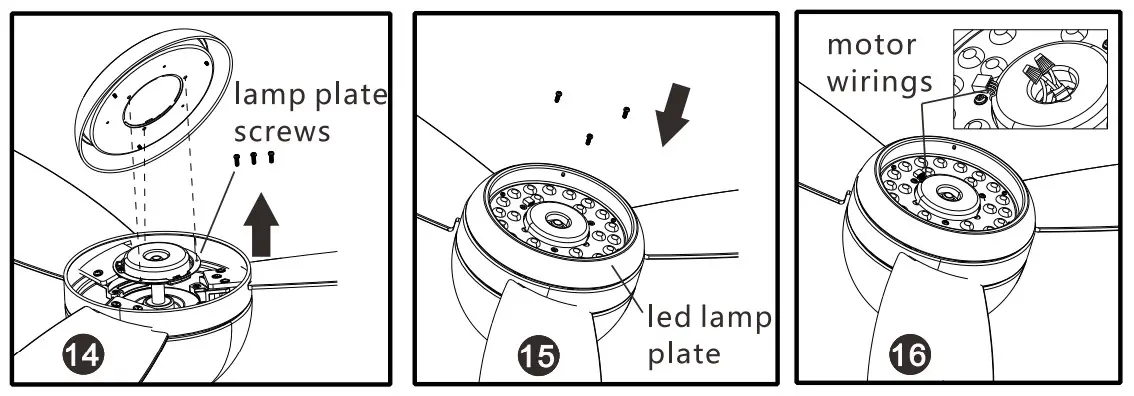 lamp plate screws

14

led lamp plate

15

motor wirings

16