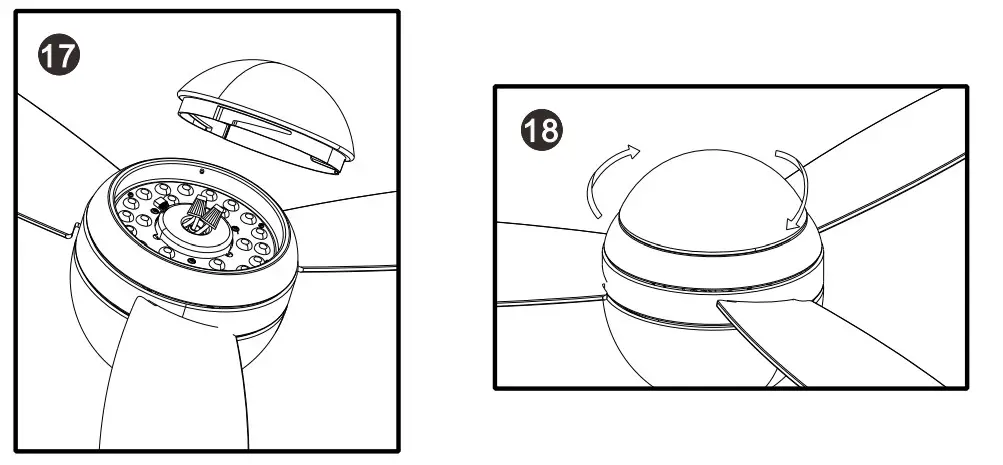 17

18