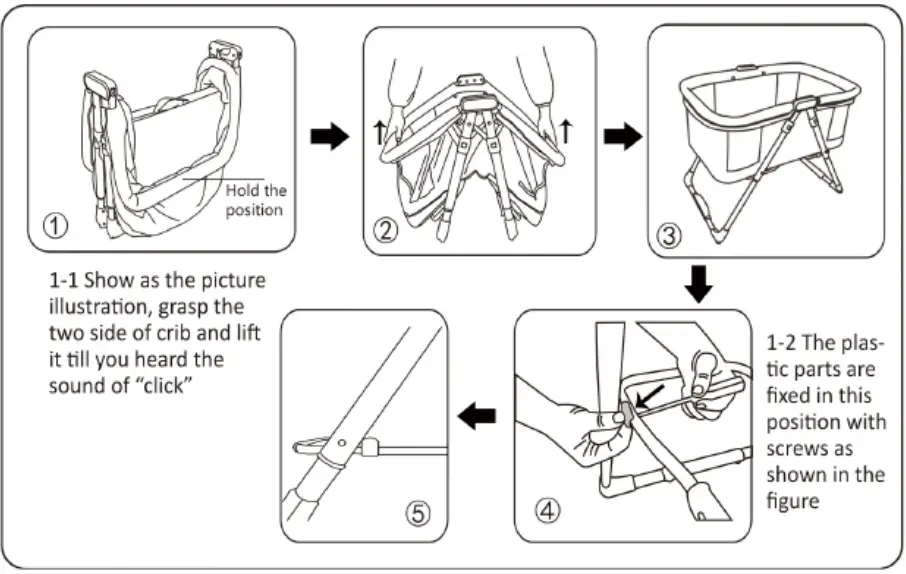 Hold the position

①

②

③

1-1 Show as the picture illustration, grasp the two side of crib and lift it till you heard the sound of “click”

⑤

④

1-2 The plastic parts are fixed in this position with screws as shown in the figure