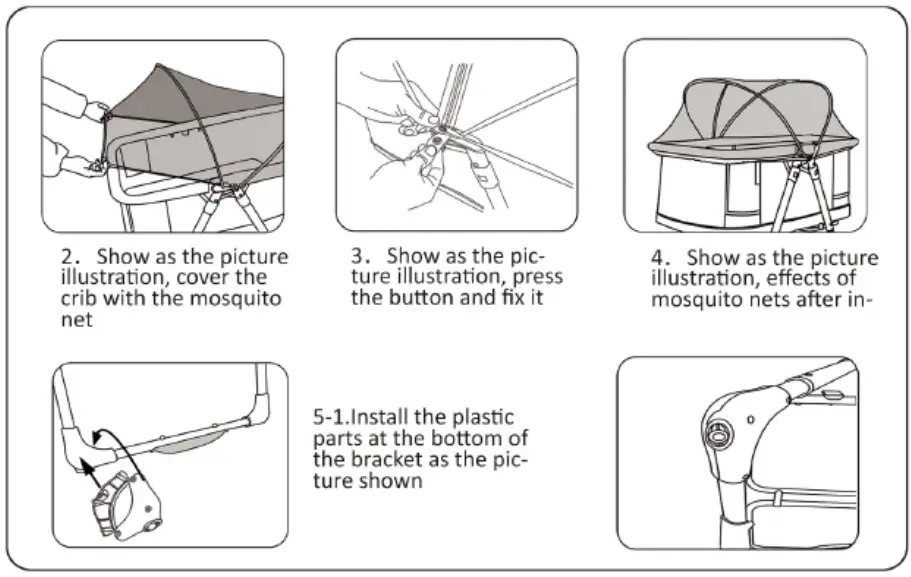 2. Show as the picture illustration, cover the crib with the mosquito net

3. Show as the picture illustration, press the button and fix it

4. Show as the picture illustration, effects of mosquito nets after in-

5-1.Install the plastic parts at the bottom of the bracket as the picture shown