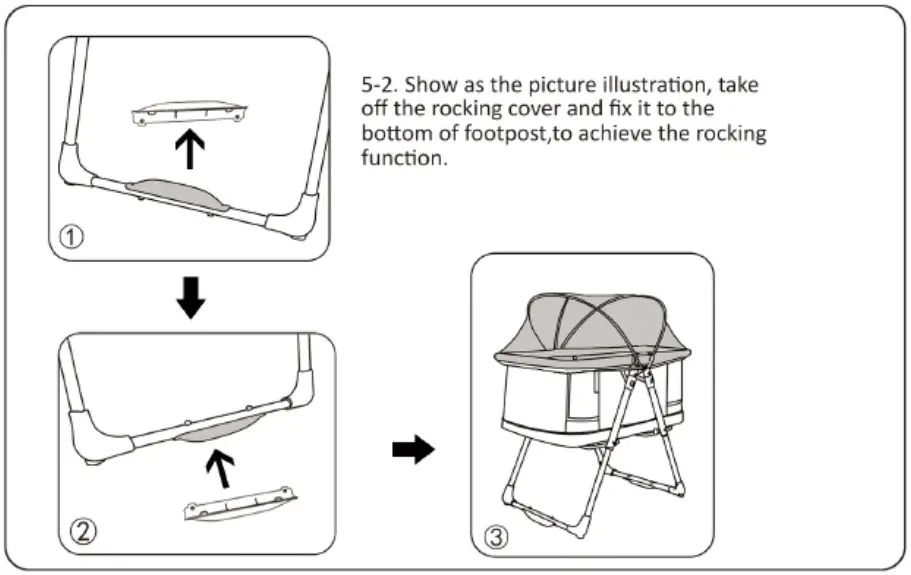 5-2. Show as the picture illustration, take off the rocking cover and fix it to the bottom of footpost,to achieve the rocking function.

①

②

③