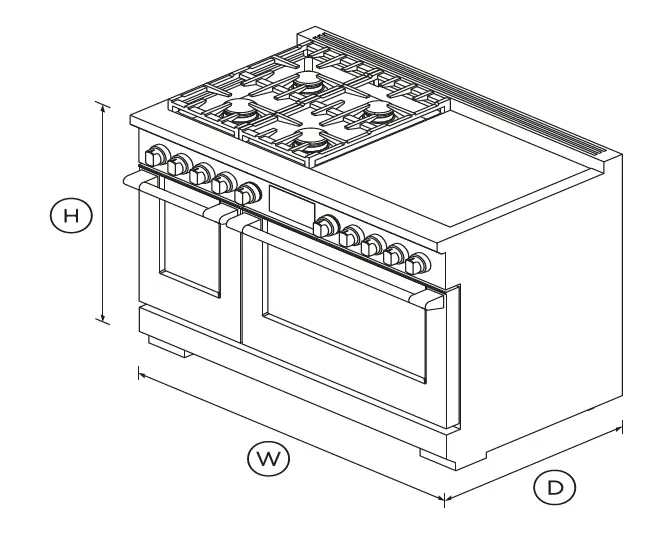 H

W

D