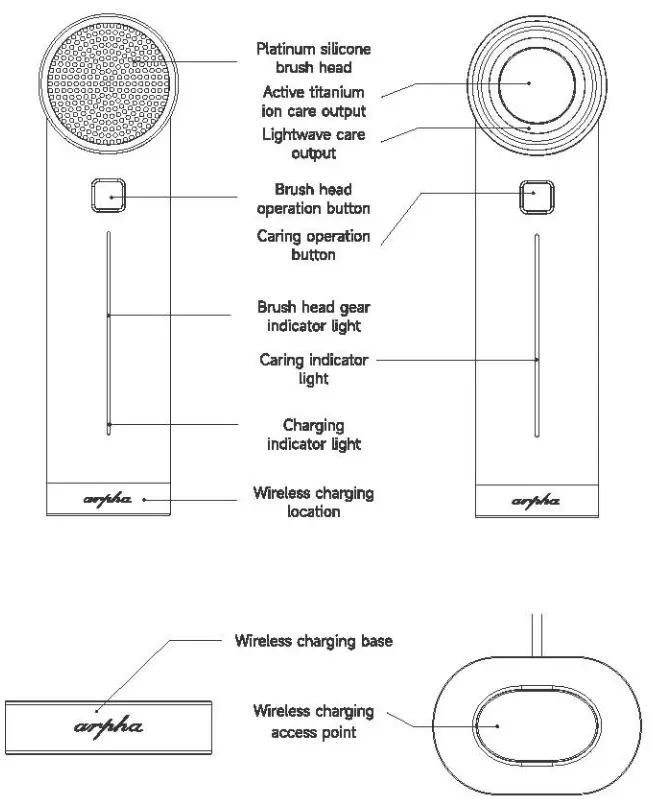 Platinum silicone brush head

Active titanium ion care output

Lightwave care output

Brush head operation button

Caring operation button

Brush head gear indicator light

Caring indicator light

Charging indicator light

arpha

Wireless charging location

arpha

Wireless charging base

arpha

Wireless charging access point