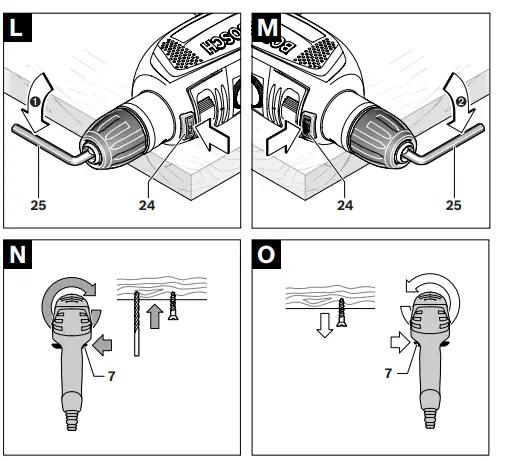 L

BOSCH

1

25

24

M

BOSCH

2

24

25

N

7

O

7