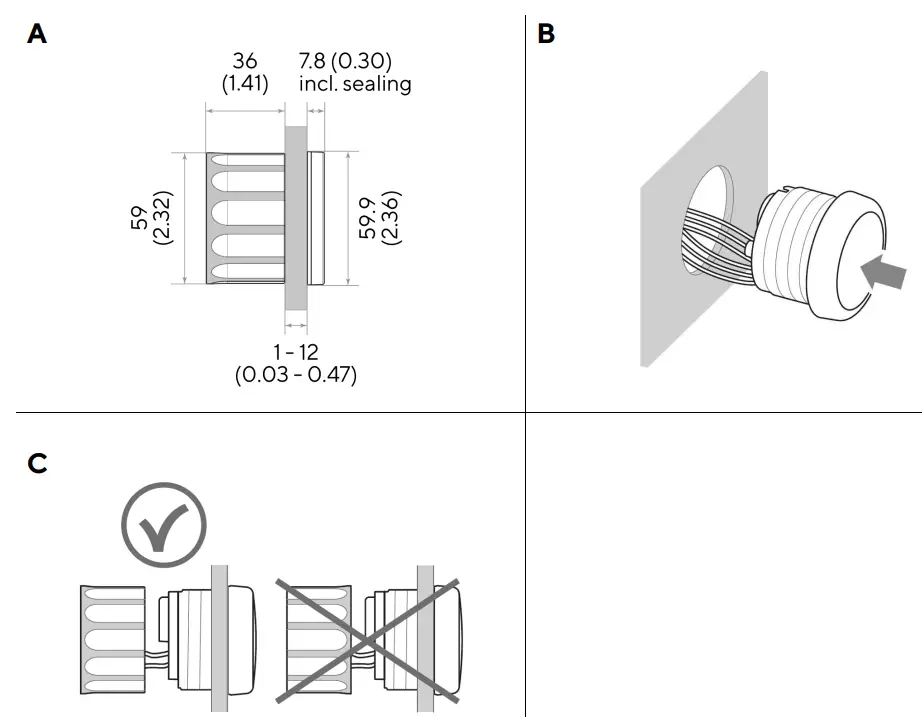 A

36
(1.41)

7.8 (0.30)
incl. sealing

59
(2.32)

59.9
(2.36)

1 - 12
(0.03 - 0.47)

B

C