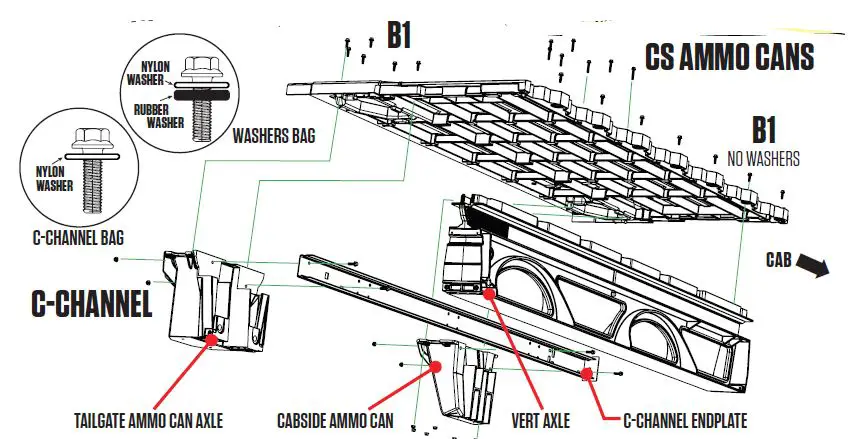 B1

CS AMMO CANS

NYLON WASHER

RUBBER WASHER

WASHERS BAG

B1
NO WASHERS

NYLON WASHER

C-CHANNEL BAG

CAB

C-CHANNEL

TAILGATE AMMO CAN AXLE

CABSIDE AMMO CAN

VERT AXLE

C-CHANNEL ENDPLATE