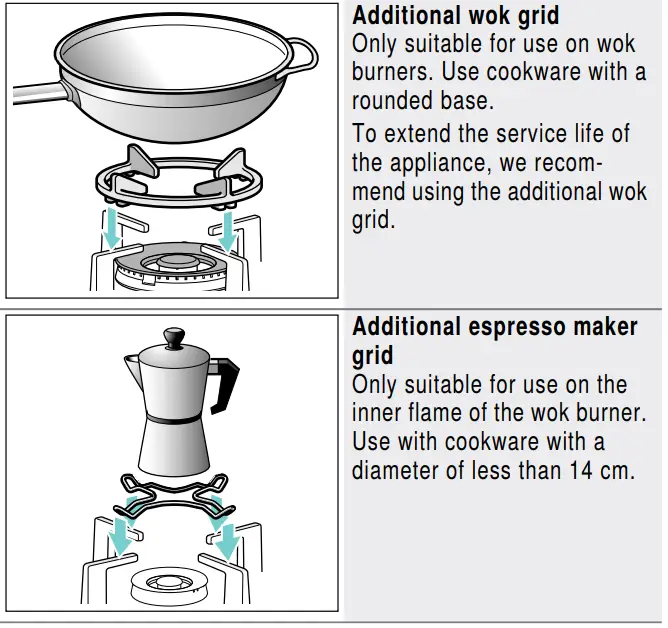 **Additional wok grid**
Only suitable for use on wok burners. Use cookware with a rounded base.
To extend the service life of the appliance, we recommend using the additional wok grid.

**Additional espresso maker grid**
Only suitable for use on the inner flame of the wok burner. Use with cookware with a diameter of less than 14 cm.