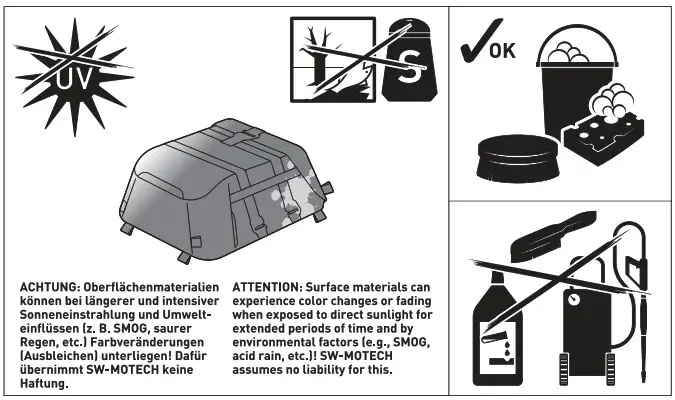 UV

S

OK

ACHTUNG: Oberflächenmaterialien können bei längerer und intensiver Sonneneinstrahlung und Umwelteinflüssen (z. B. SMOG, saurer Regen, etc.) Farbveränderungen (Ausbleichen) unterliegen! Dafür übernimmt SW-MOTECH keine Haftung.

ATTENTION: Surface materials can experience color changes or fading when exposed to direct sunlight for extended periods of time and by environmental factors (e.g., SMOG, acid rain, etc.)! SW-MOTECH assumes no liability for this.