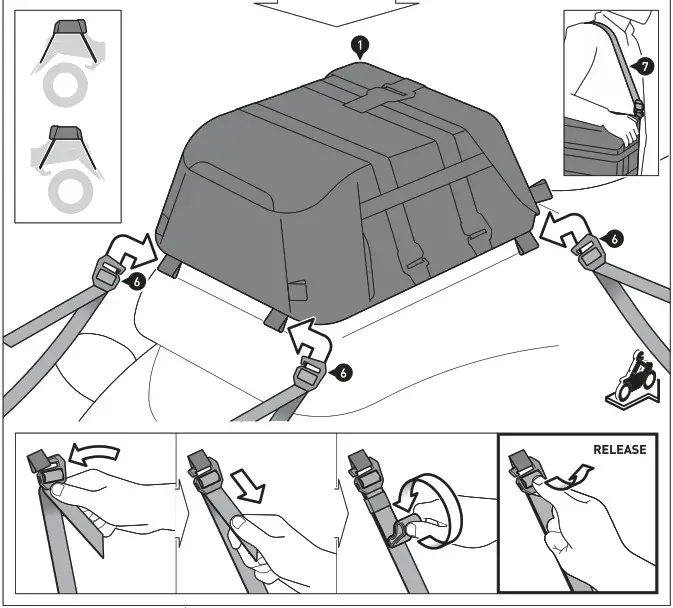 1
7
6
6
6
RELEASE