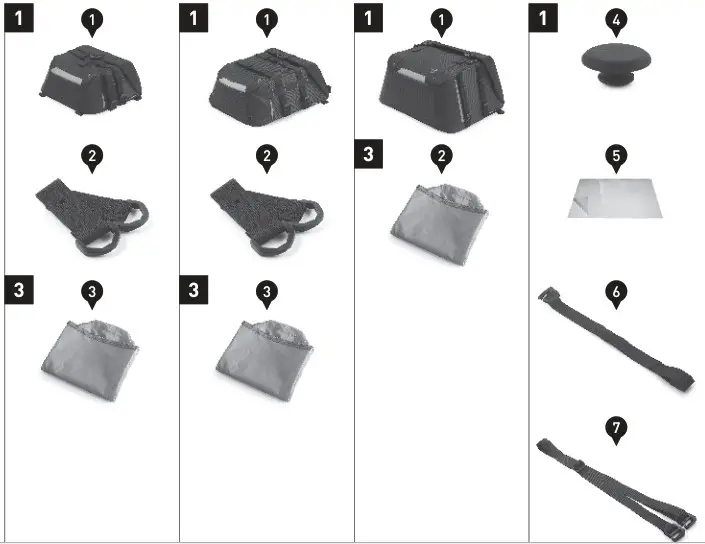 1
1
2
3
3

1
1
2
3
3

1
1
3
2

1
4
5
6
7