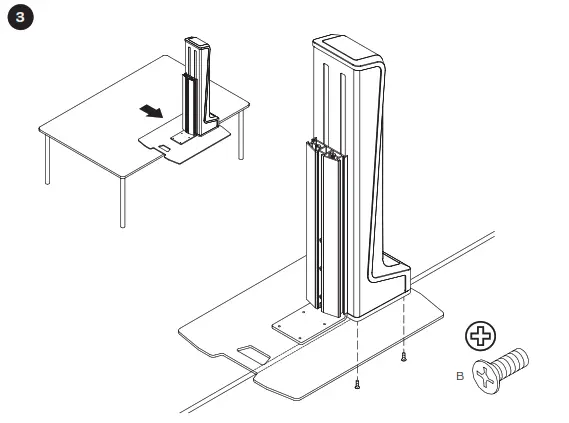 3

B