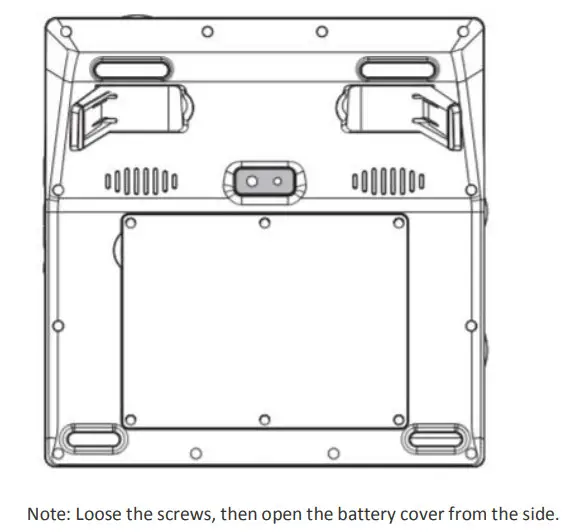 Note: Loose the screws, then open the battery cover from the side.