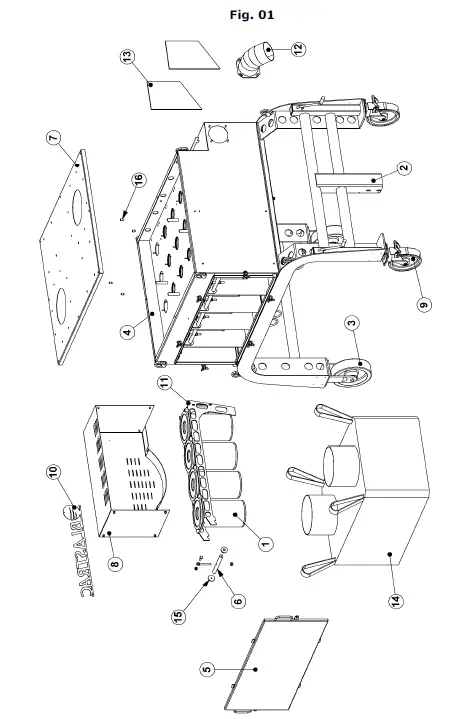 Fig. 01

13
12
7
16
2
4
9
3
11
10
BLASTRAC
8
1
14
15
6
5