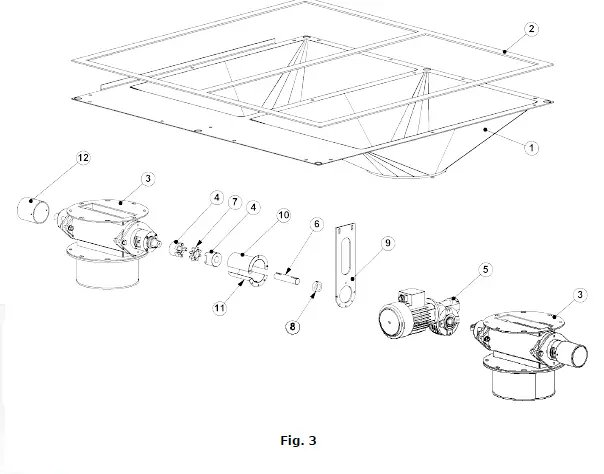 2
1
12
3
4
7
4
10
6
9
5
3
11
8
Fig. 3