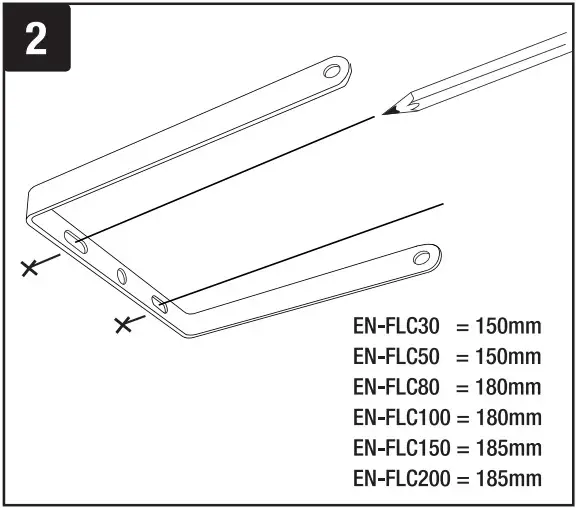 2

EN-FLC30 = 150mm
EN-FLC50 = 150mm
EN-FLC80 = 180mm
EN-FLC100 = 180mm
EN-FLC150 = 185mm
EN-FLC200 = 185mm