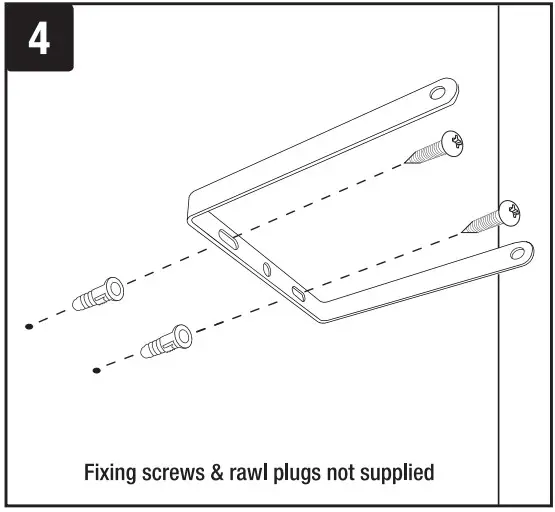 4

Fixing screws & rawl plugs not supplied