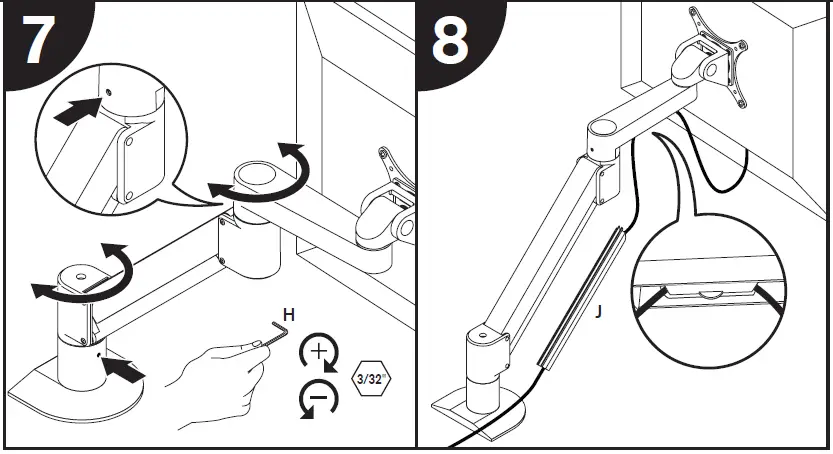 7

H

+

−

3/32"

8

J