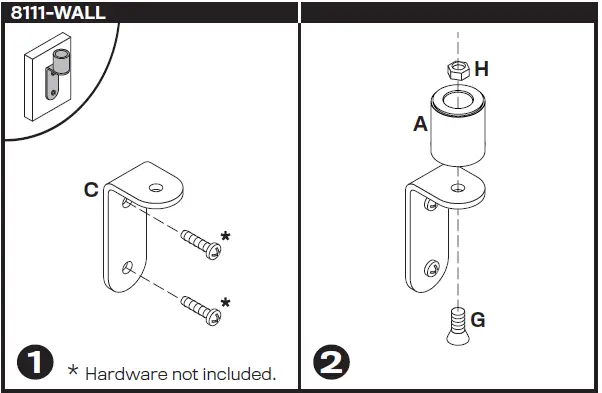 8111-WALL

C

*

*

1

* Hardware not included.

H

A

G

2