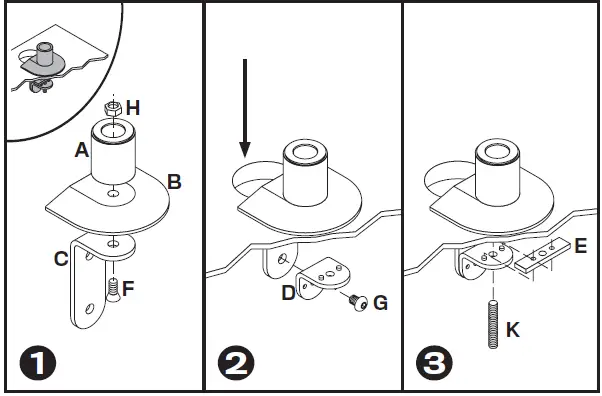 H
A
B
C
F
1

D
G
2

E
K
3