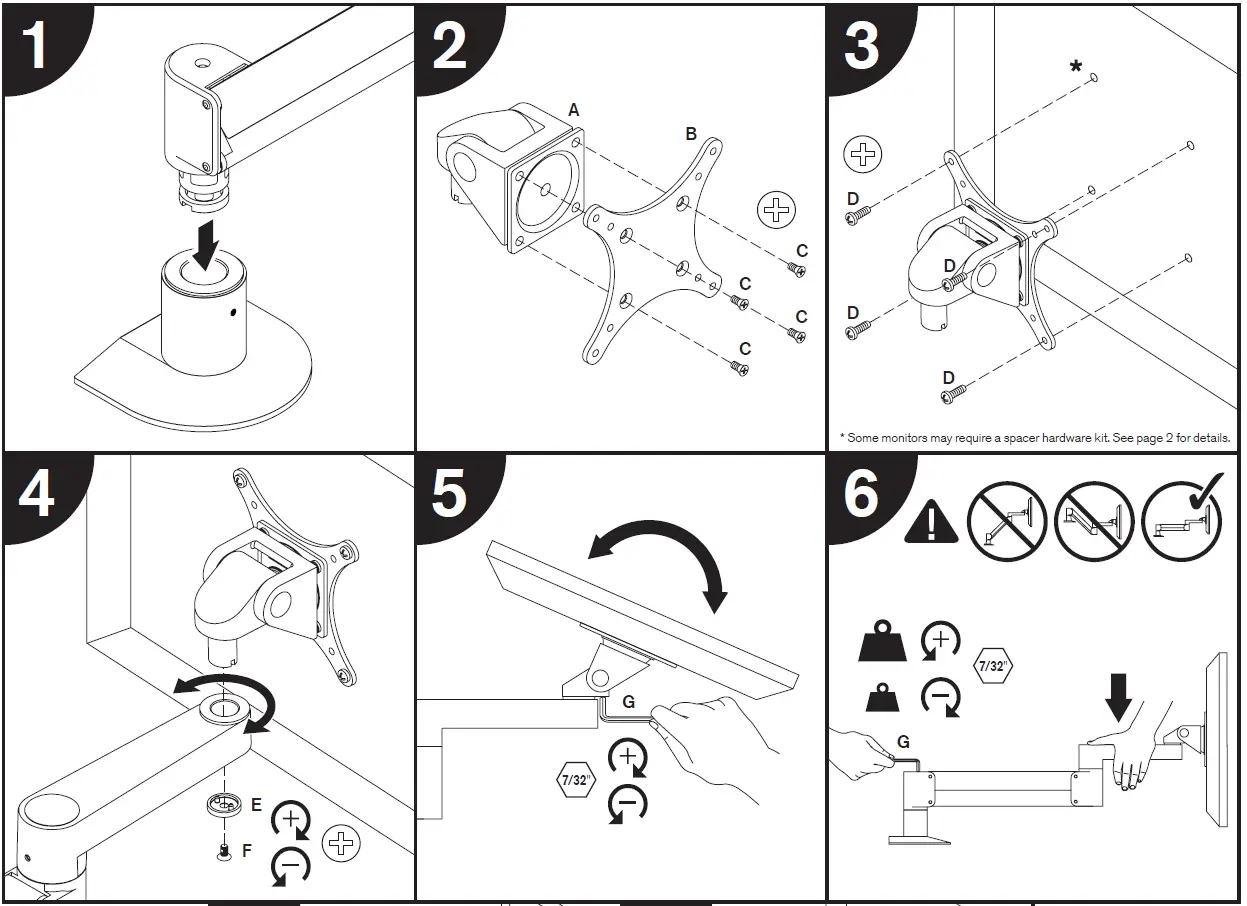 1

2

A

B

C

C

C

C

3

*

D

D

D

D

* Some monitors may require a spacer hardware kit. See page 2 for details.

4

E

F

5

G

7/32"

6

7/32"

G