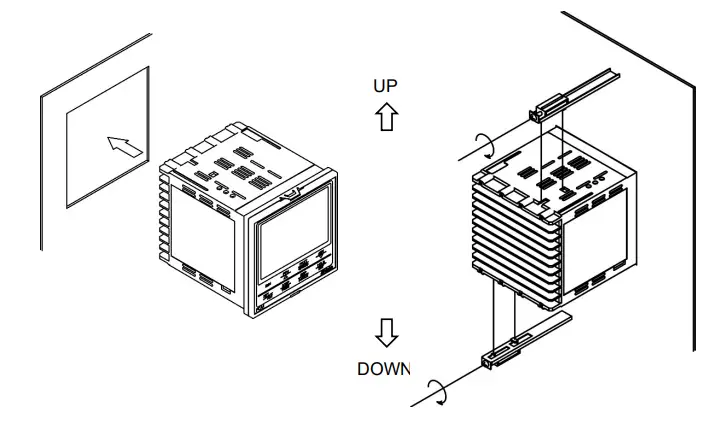 UP

DOWN