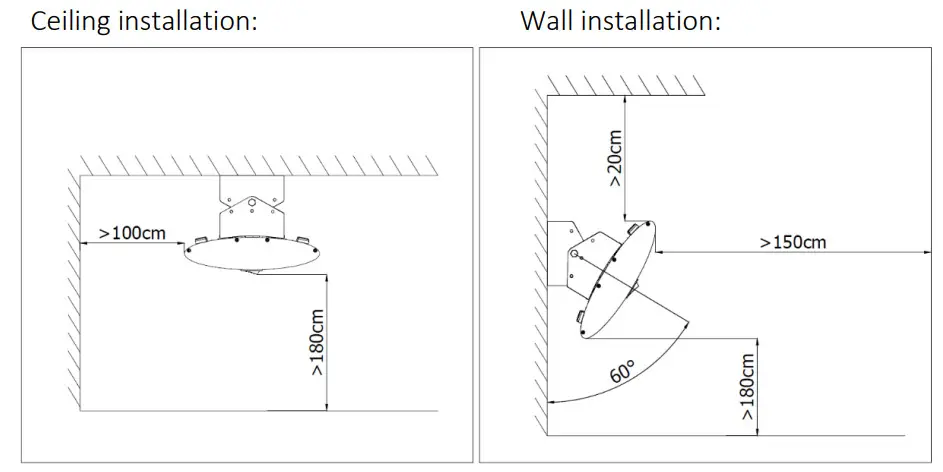 Ceiling installation:

>100cm

>180cm

Wall installation:

>20cm

>150cm

60°

>180cm