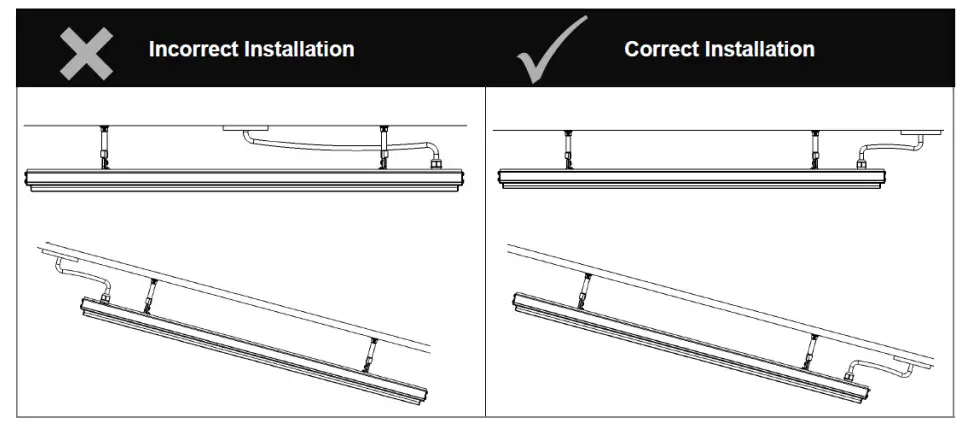 Incorrect Installation

Correct Installation