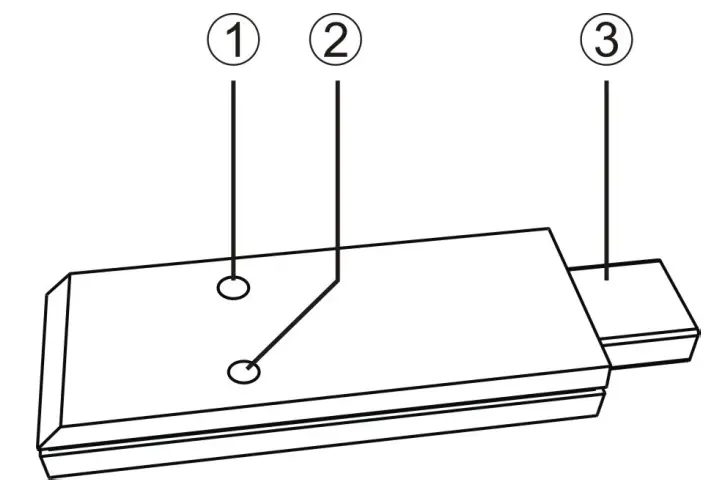 ①
②
③