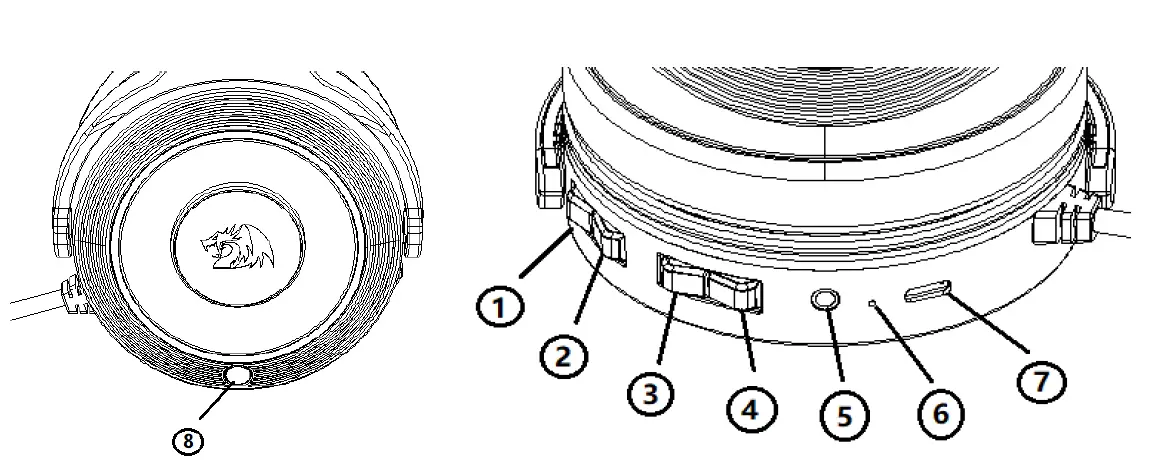 8

1
2
3
4
5
6
7