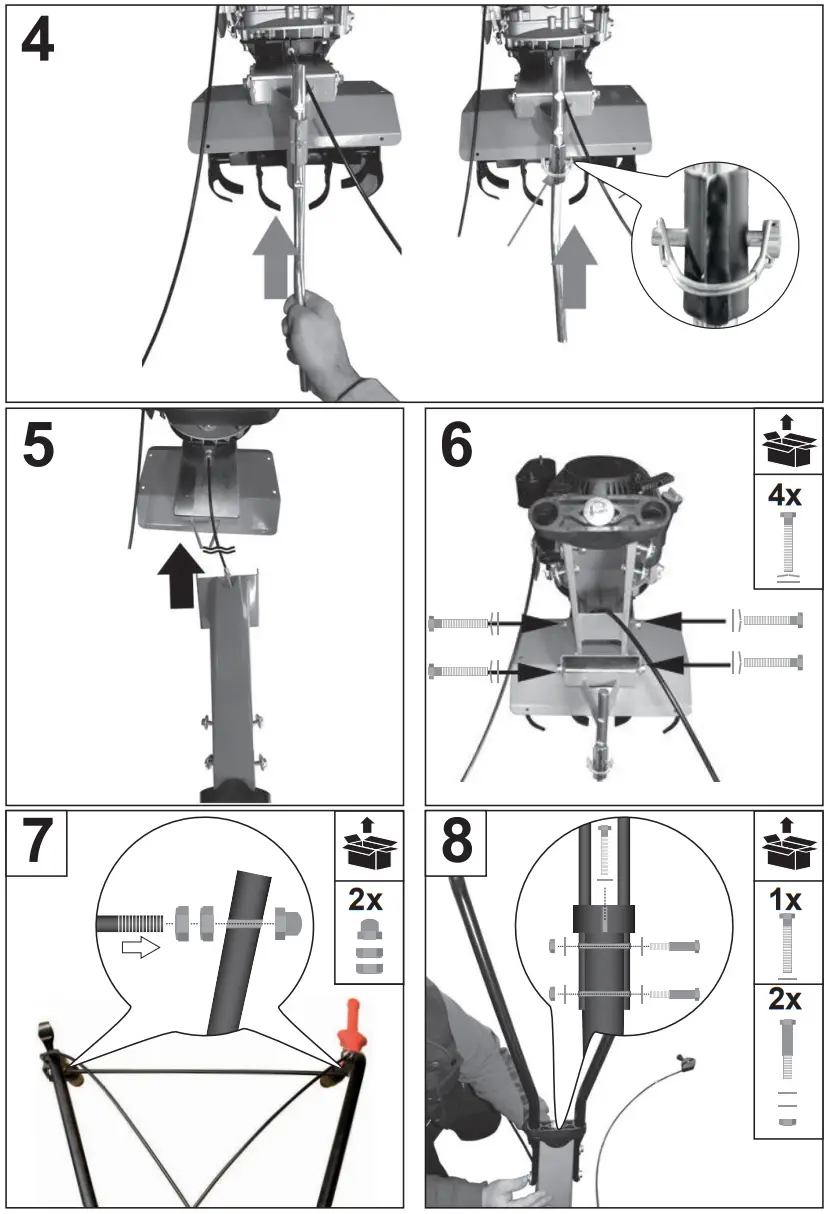 4

5

6

4x

7

2x

8

1x

2x