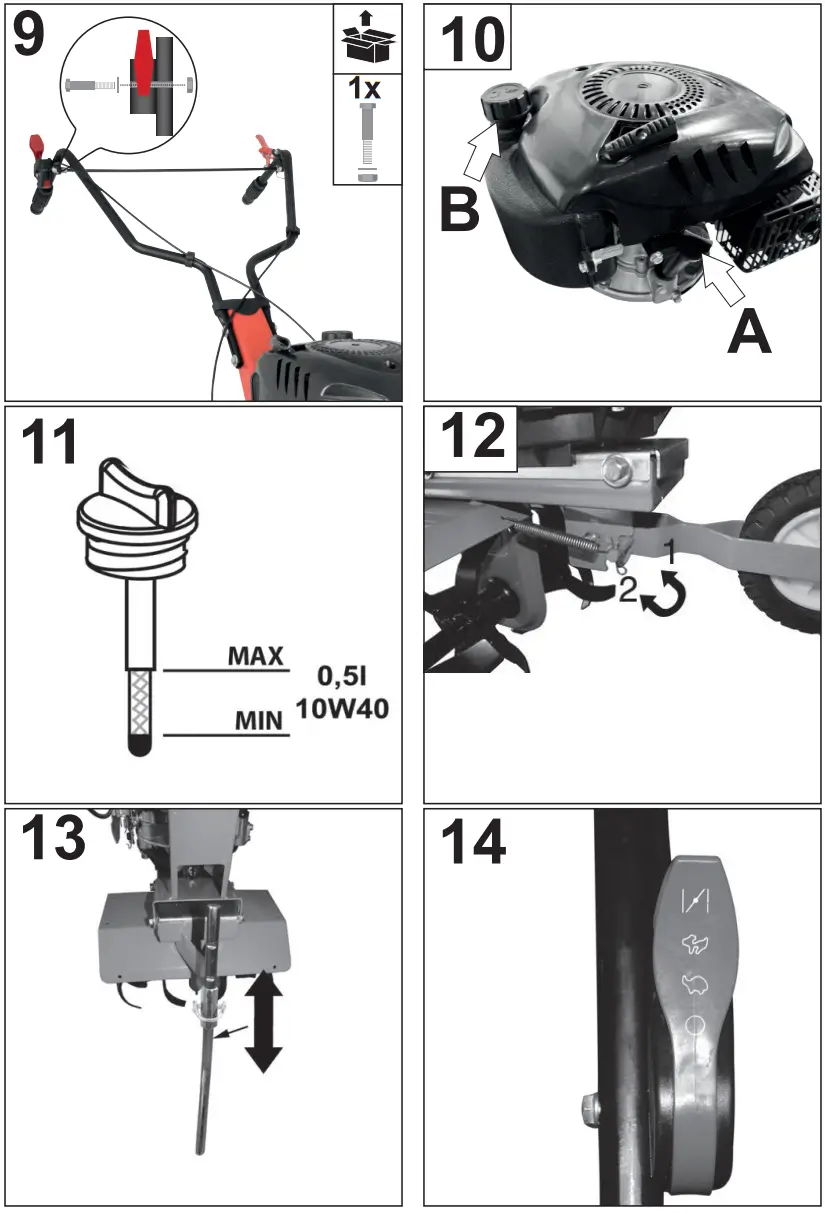 9

1x

10

B

A

11

MAX

MIN

0,5l
10W40

12

1
2

13

14