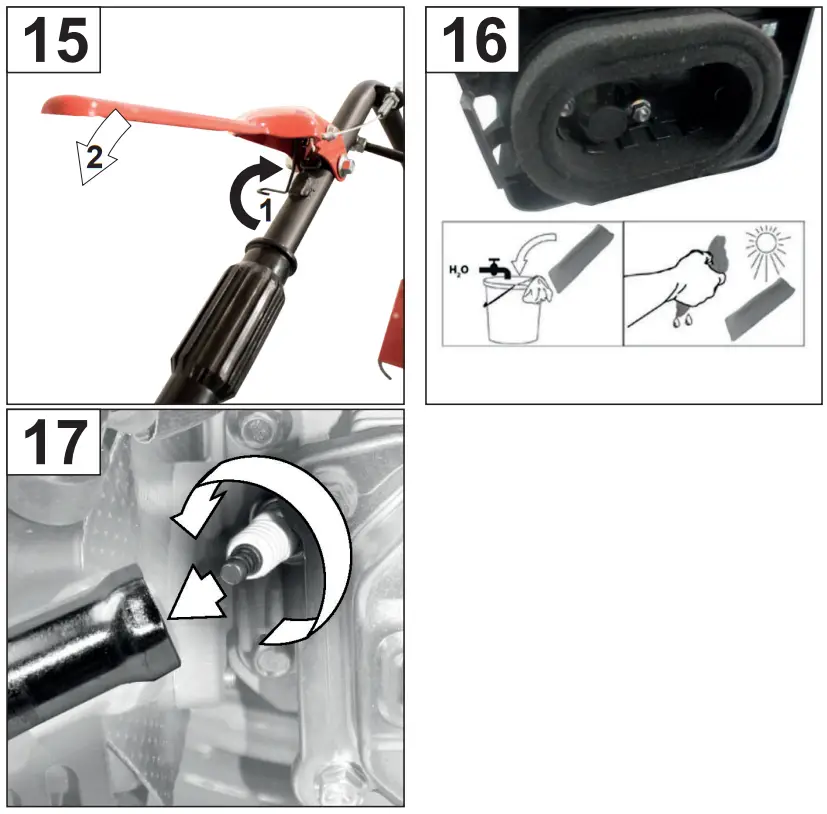 15

2

1

16

$H_2O$

17