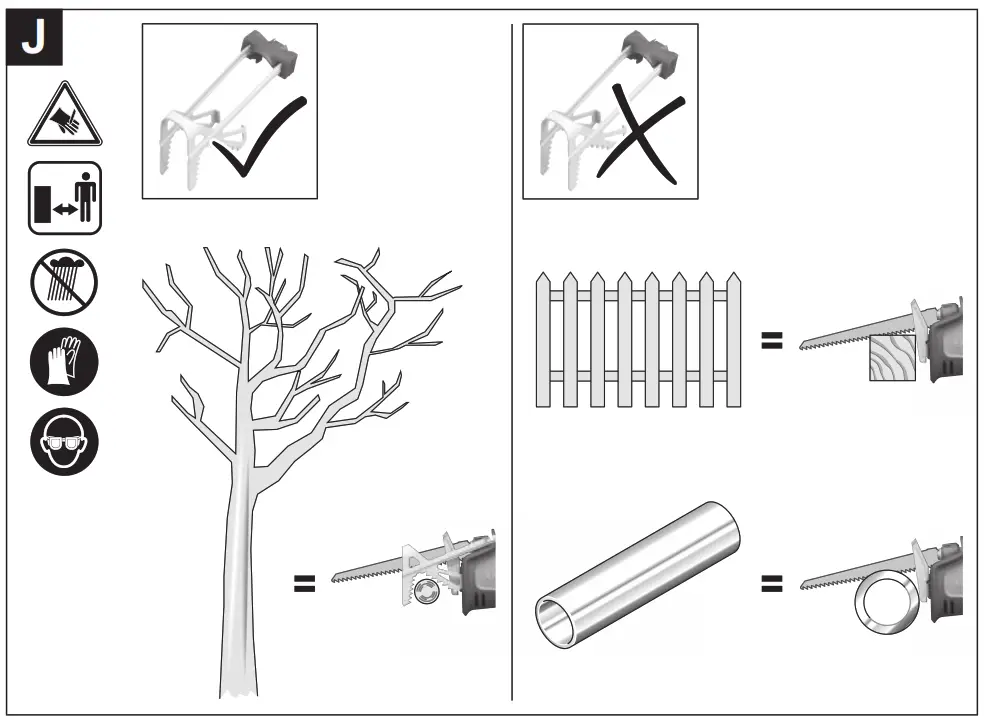 J

=

=

=