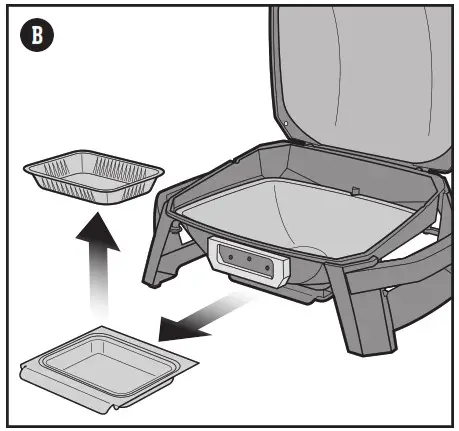 B